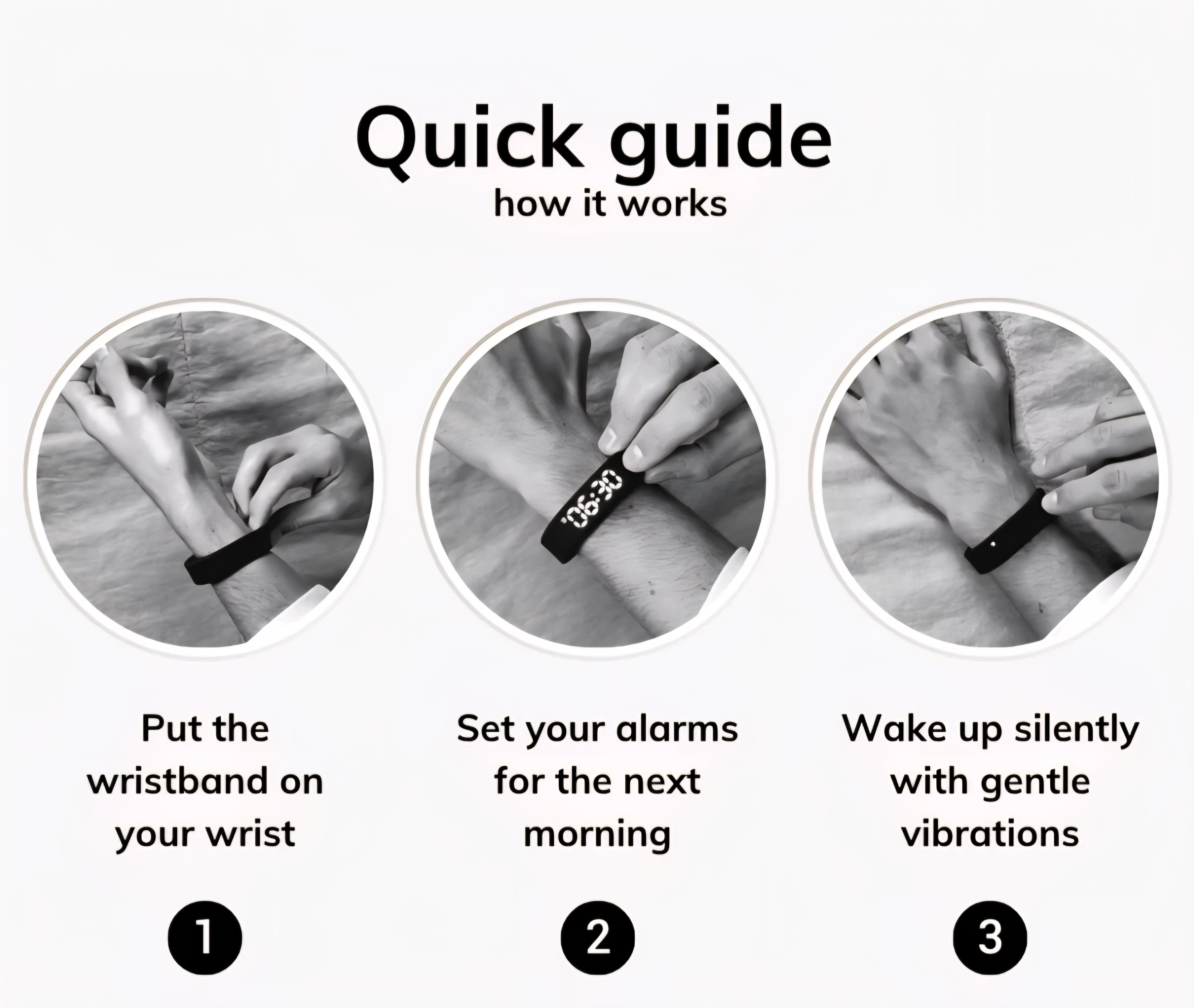 Quick guide
how it works

06:30

Put the wristband on your wrist

1

Set your alarms for the next morning

2

Wake up silently with gentle vibrations

3